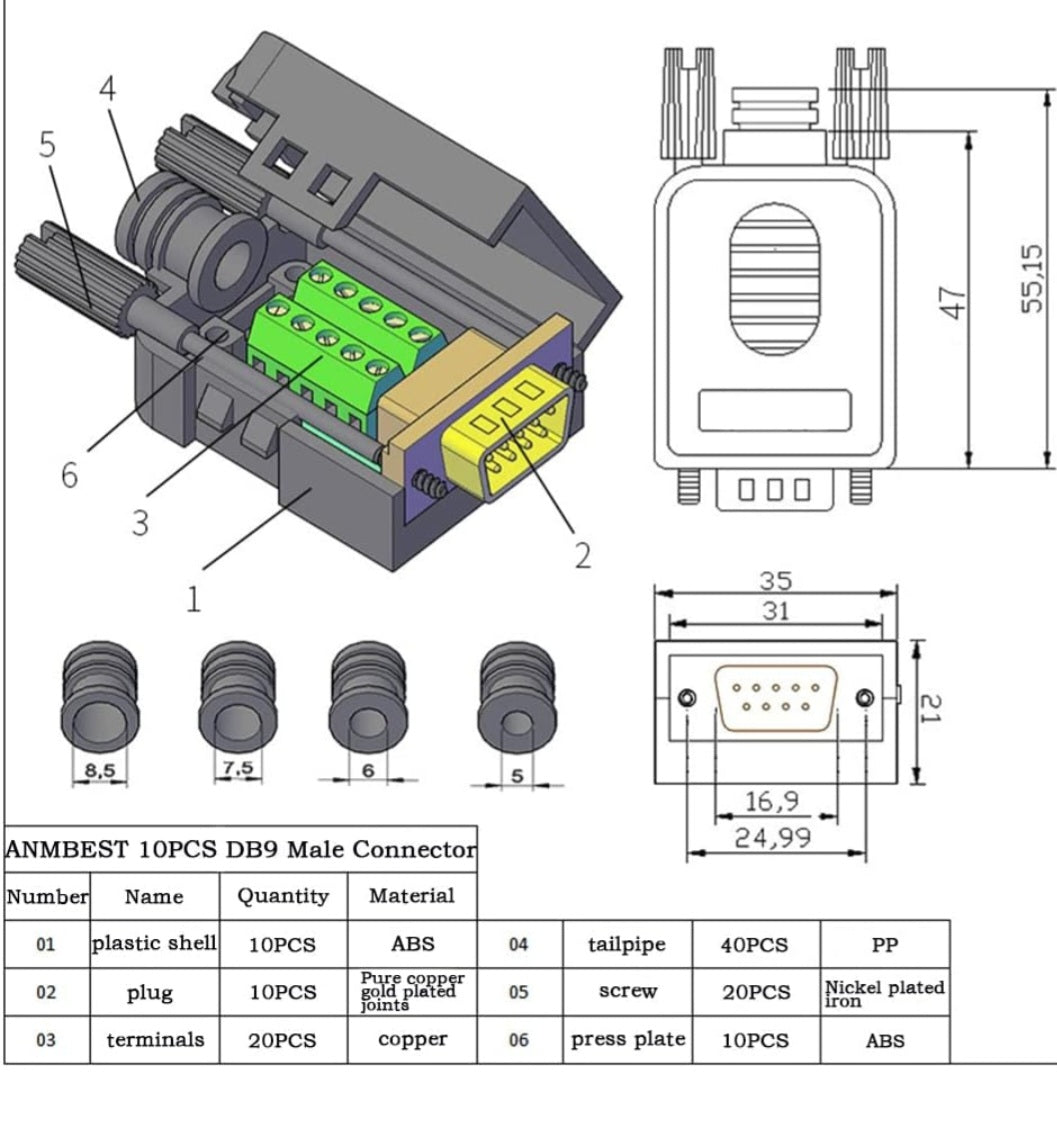 4
5
6
3
1
2
47
55,15
35
31
21
16,9
24,99
8,5
7,5
6
5

ANMBEST 10PCS DB9 Male Connector

| Number | Name | Quantity | Material | | | | |
|---|---|---|---|---|---|---|---|
| 01 | plastic shell | 10PCS | ABS | 04 | tailpipe | 40PCS | PP |
| 02 | plug | 10PCS | Pure copper gold plated joints | 05 | screw | 20PCS | Nickel plated iron |
| 03 | terminals | 20PCS | copper | 06 | press plate | 10PCS | ABS |